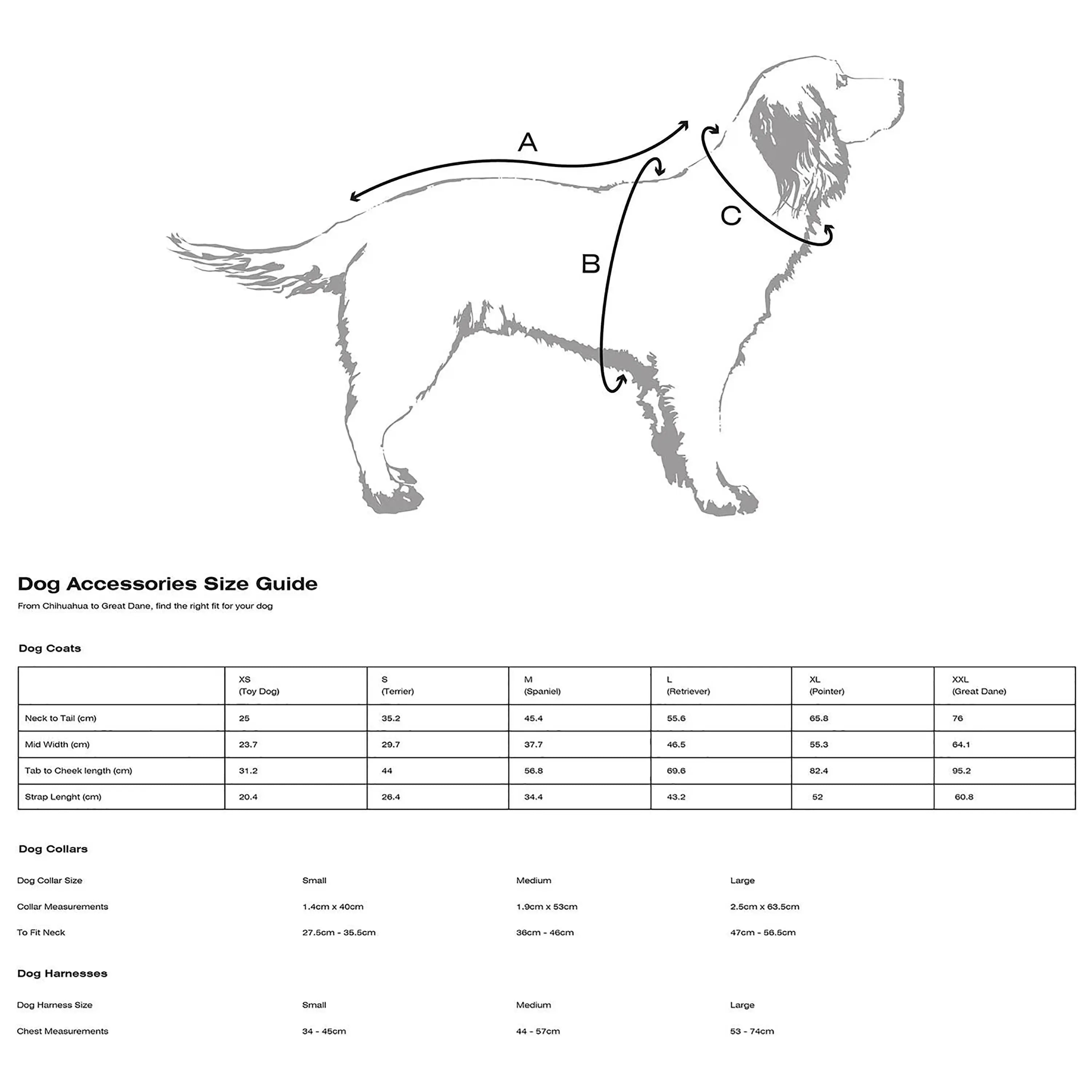 A

B

C

Dog Accessories Size Guide

From Chihuahua to Great Dane, find the right fit for your dog

Dog Coats

| | XS (Toy Dog) | S (Terrier) | M (Spaniel) | L (Retriever) | XL (Pointer) | XXL (Great Dane) |
|---|---|---|---|---|---|---|
| Neck to Tail (cm) | 25 | 35.2 | 45.4 | 55.6 | 65.8 | 76 |
| Mid Width (cm) | 23.7 | 29.7 | 37.7 | 46.5 | 55.3 | 64.1 |
| Tab to Cheek length (cm) | 31.2 | 44 | 56.8 | 69.6 | 82.4 | 95.2 |
| Strap Lenght (cm) | 20.4 | 26.4 | 34.4 | 43.2 | 52 | 60.8 |

Dog Collars

| Dog Collar Size | Small | Medium | Large |
|---|---|---|---|
| Collar Measurements | 1.4cm x 40cm | 1.9cm x 53cm | 2.5cm x 63.5cm |
| To Fit Neck | 27.5cm - 35.5cm | 36cm - 46cm | 47cm - 56.5cm |

Dog Harnesses

| Dog Harness Size | Small | Medium | Large |
|---|---|---|---|
| Chest Measurements | 34 - 45cm | 44 - 57cm | 53 - 74cm |